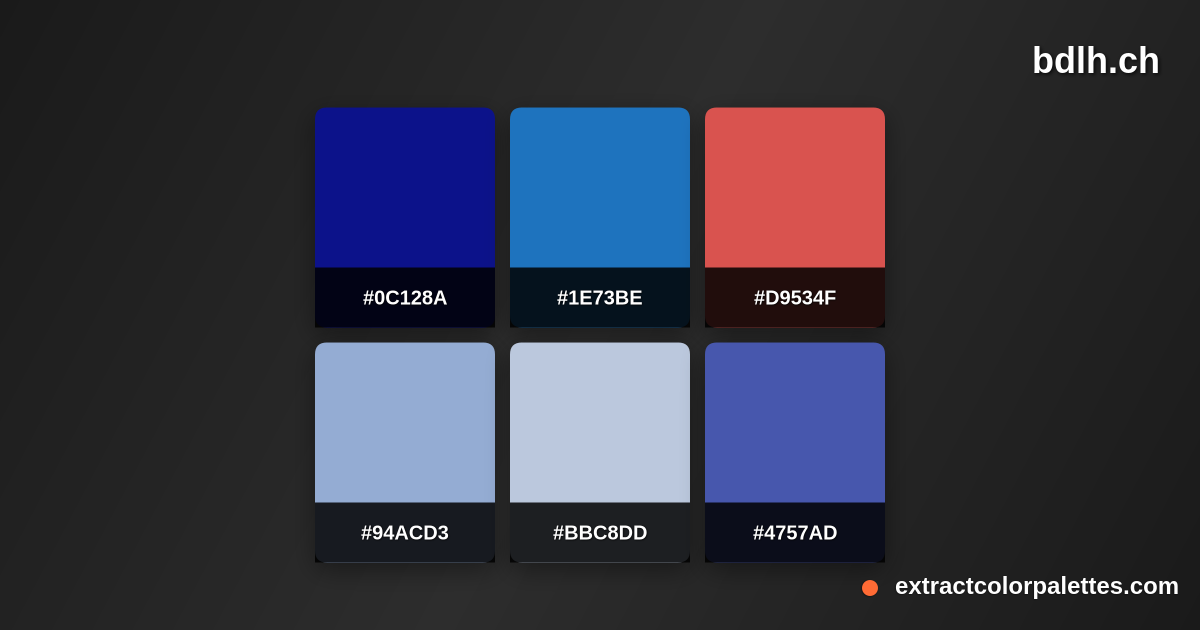 bdlh.ch

#0C128A

#1E73BE

#D9534F

#94ACD3

#BBC8DD

#4757AD

extractcolorpalettes.com