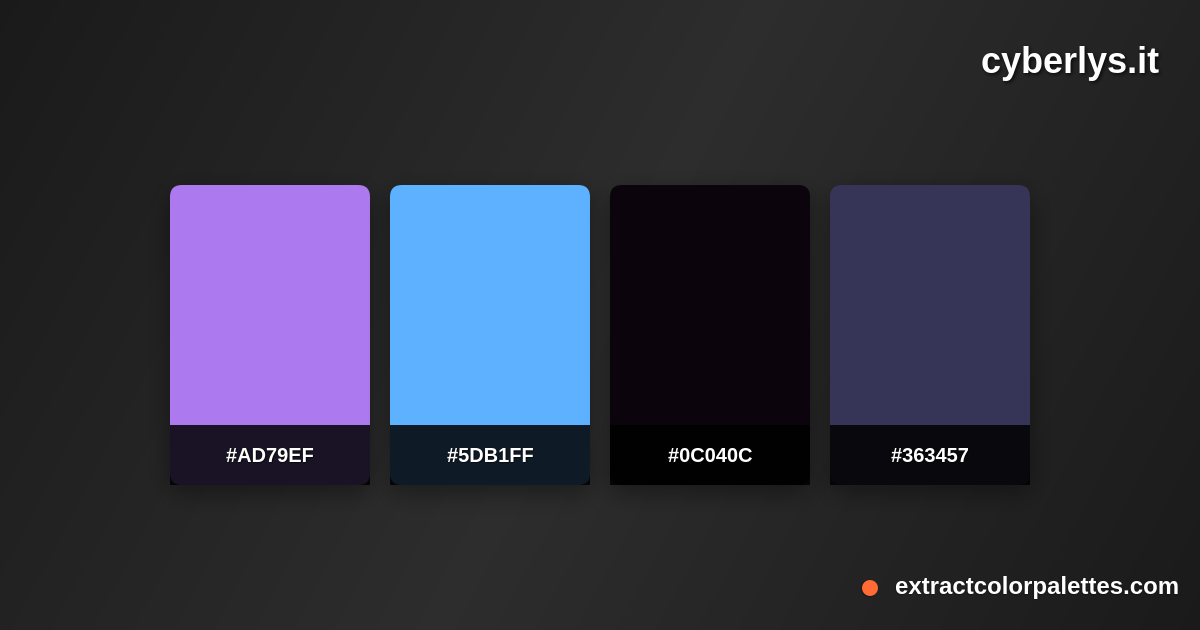 cyberlys.it

#AD79EF

#5DB1FF

#0C040C

#363457

extractcolorpalettes.com