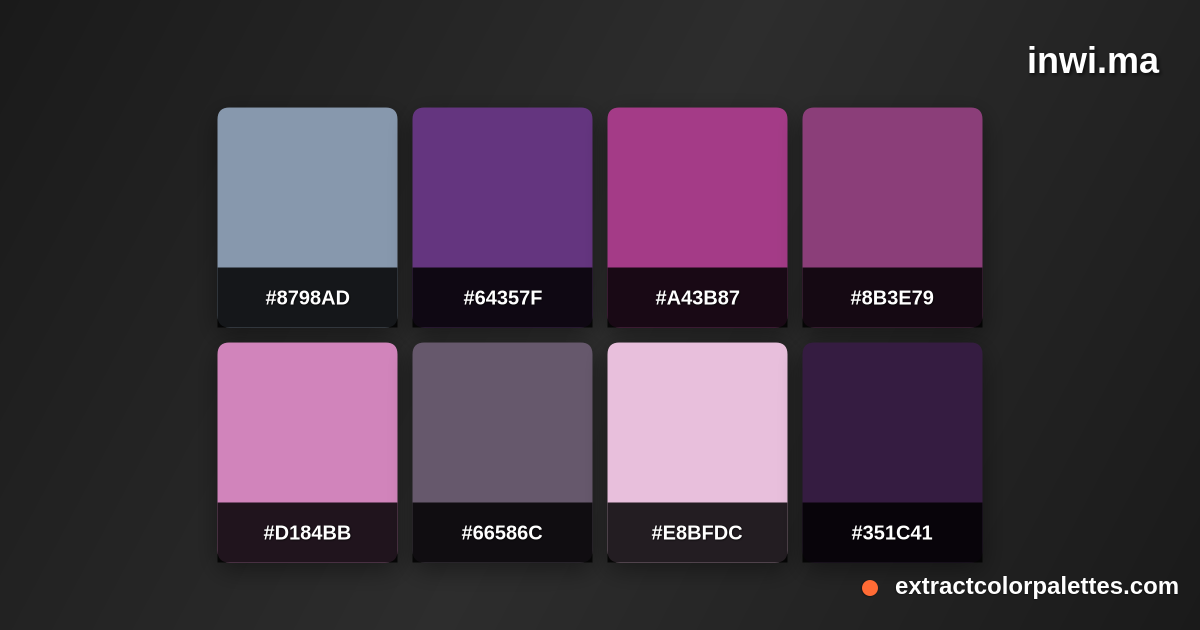 inwi.ma

#8798AD

#64357F

#A43B87

#8B3E79

#D184BB

#66586C

#E8BFDC

#351C41

extractcolorpalettes.com