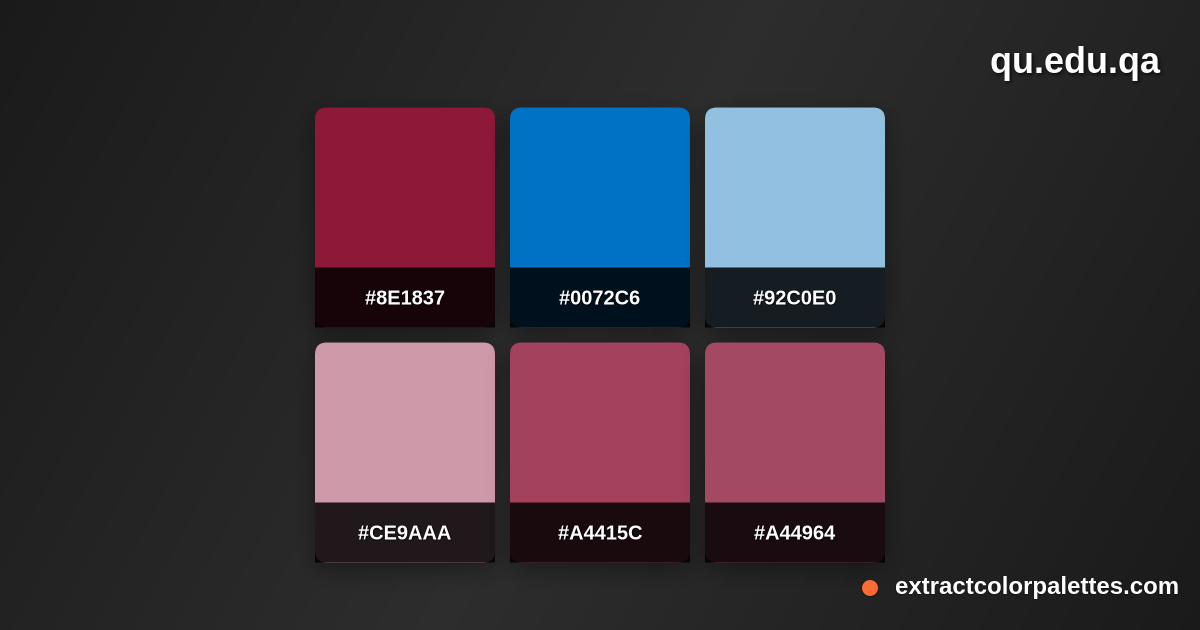 qu.edu.qa

#8E1837

#0072C6

#92C0E0

#CE9AAA

#A4415C

#A44964

extractcolorpalettes.com