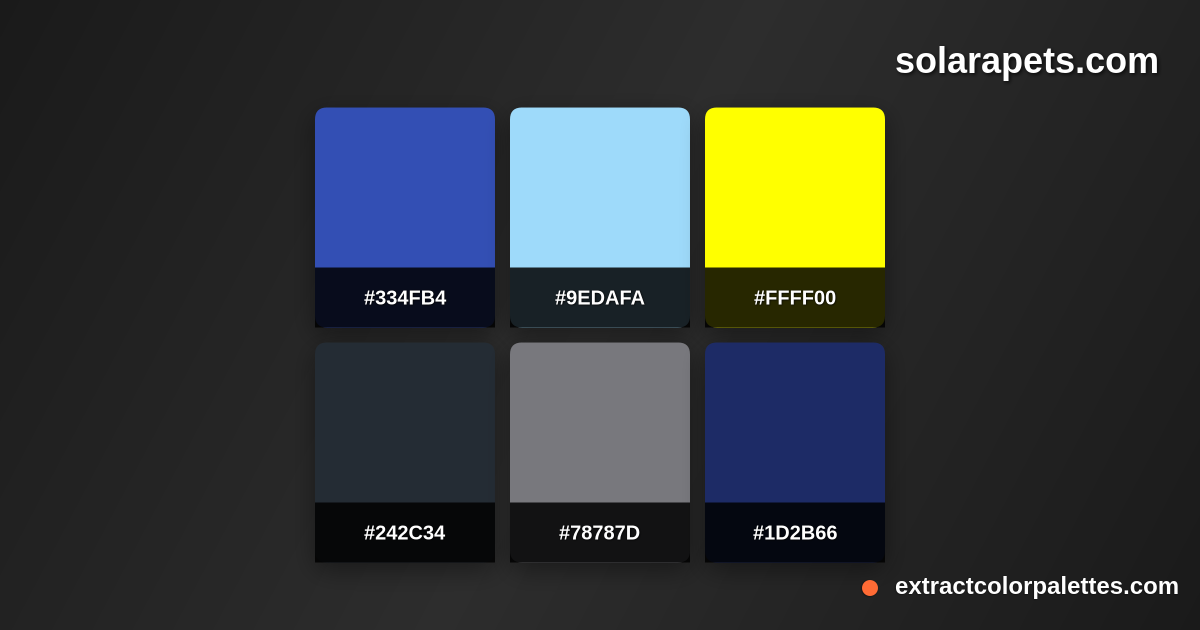 solarapets.com

#334FB4

#9EDAFA

#FFFF00

#242C34

#78787D

#1D2B66

extractcolorpalettes.com