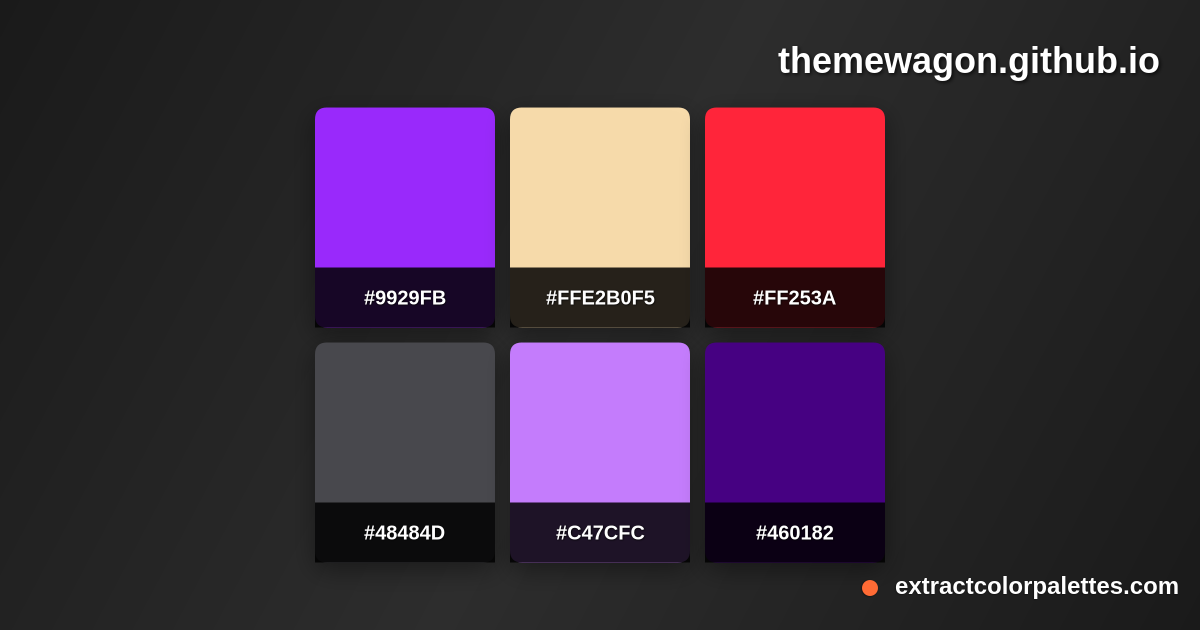 themewagon.github.io

#9929FB

#FFE2B0F5

#FF253A

#48484D

#C47CFC

#460182

extractcolorpalettes.com