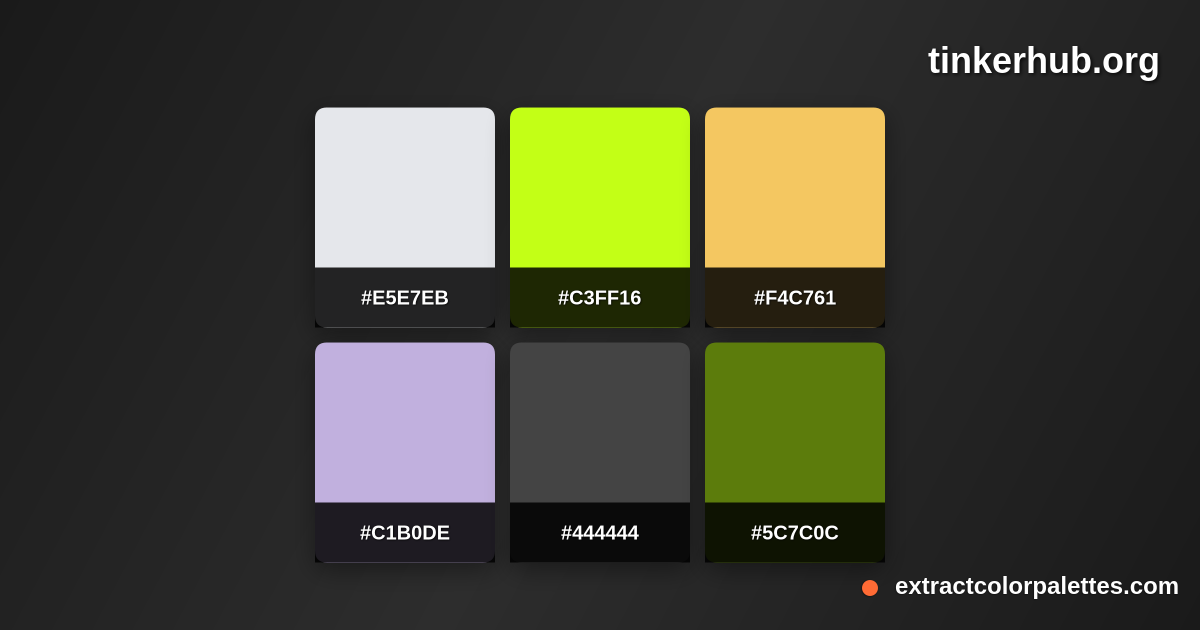 tinkerhub.org

#E5E7EB

#C3FF16

#F4C761

#C1B0DE

#444444

#5C7C0C

extractcolorpalettes.com