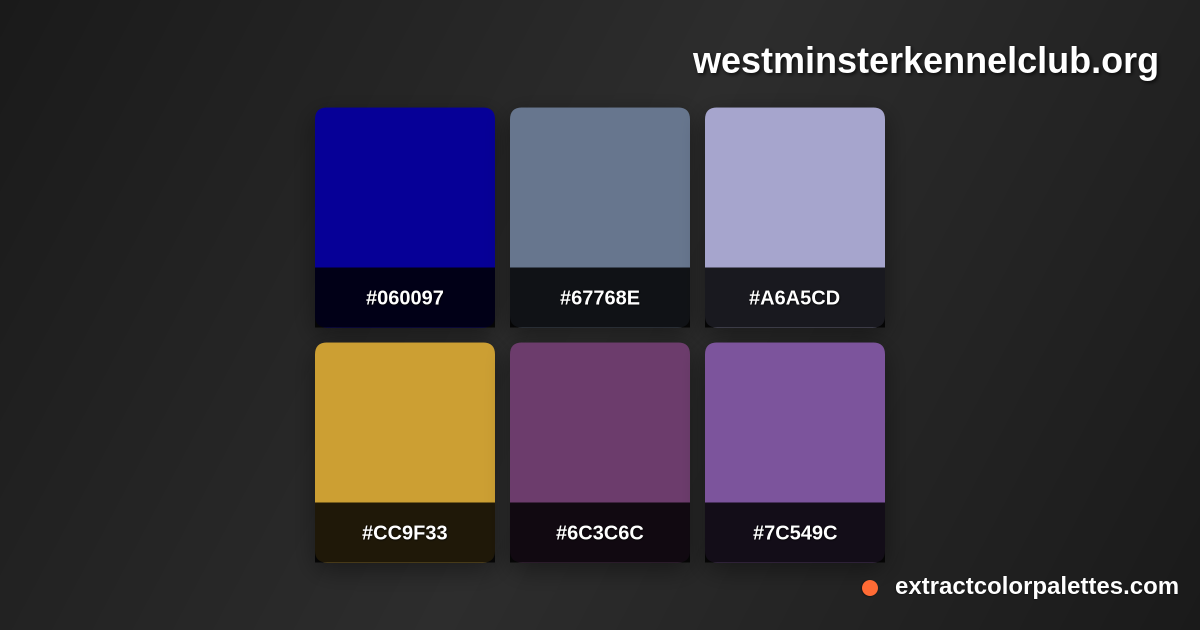 westminsterkennelclub.org

#060097

#67768E

#A6A5CD

#CC9F33

#6C3C6C

#7C549C

extractcolorpalettes.com